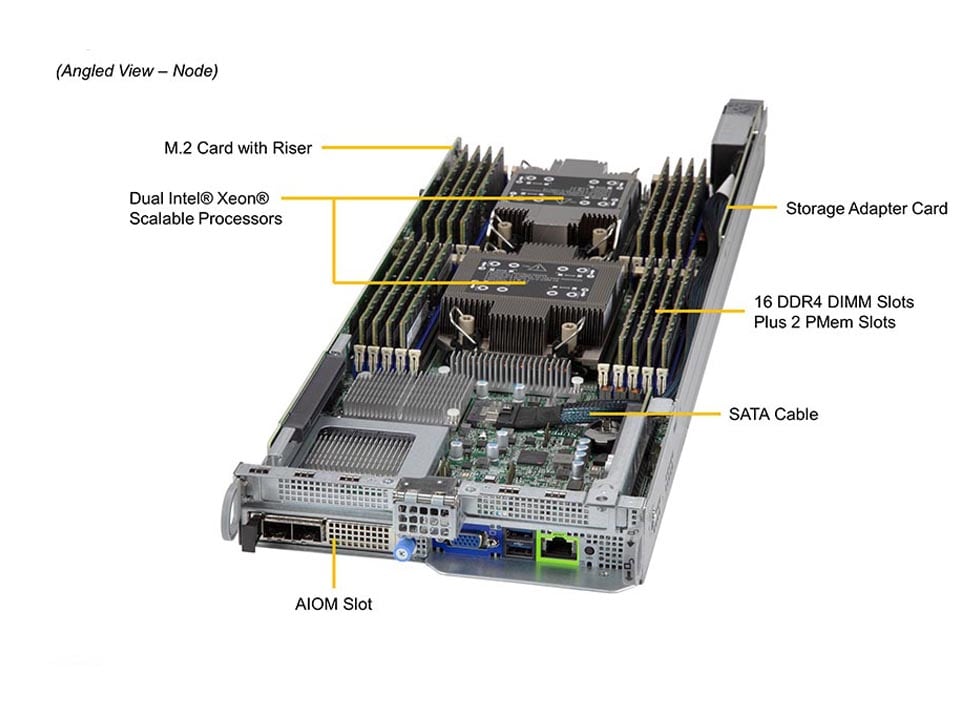 (Angled View – Node)

M.2 Card with Riser

Dual Intel® Xeon® Scalable Processors

Storage Adapter Card

16 DDR4 DIMM Slots Plus 2 PMem Slots

SATA Cable

AIOM Slot