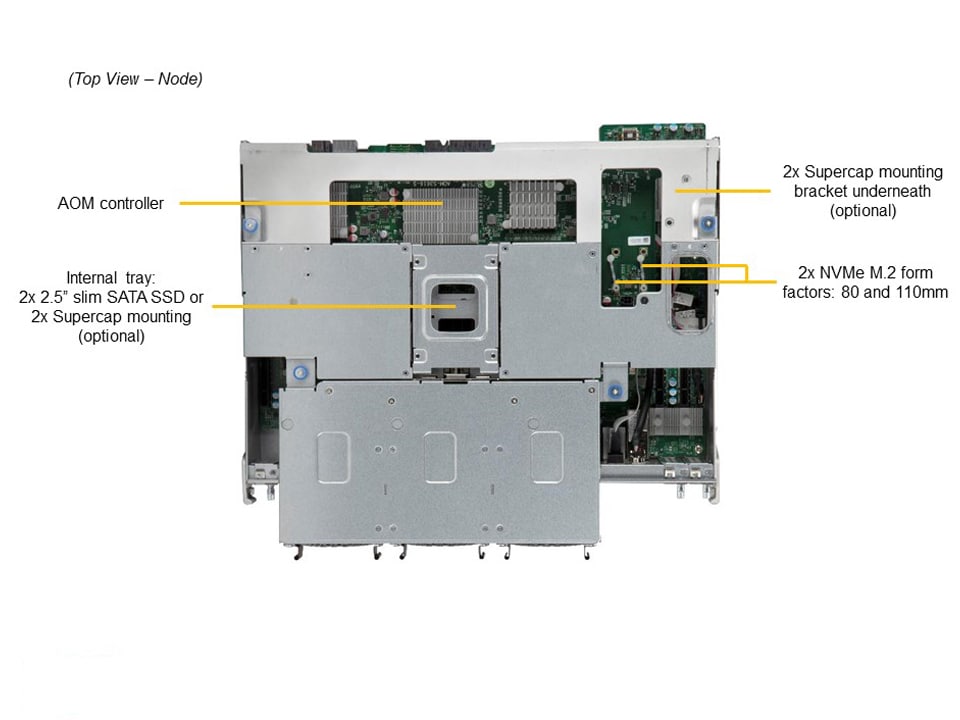 (Top View – Node)

AOM controller

Internal tray:
2x 2.5" slim SATA SSD or
2x Supercap mounting
(optional)

2x Supercap mounting
bracket underneath
(optional)

2x NVMe M.2 form
factors: 80 and 110mm