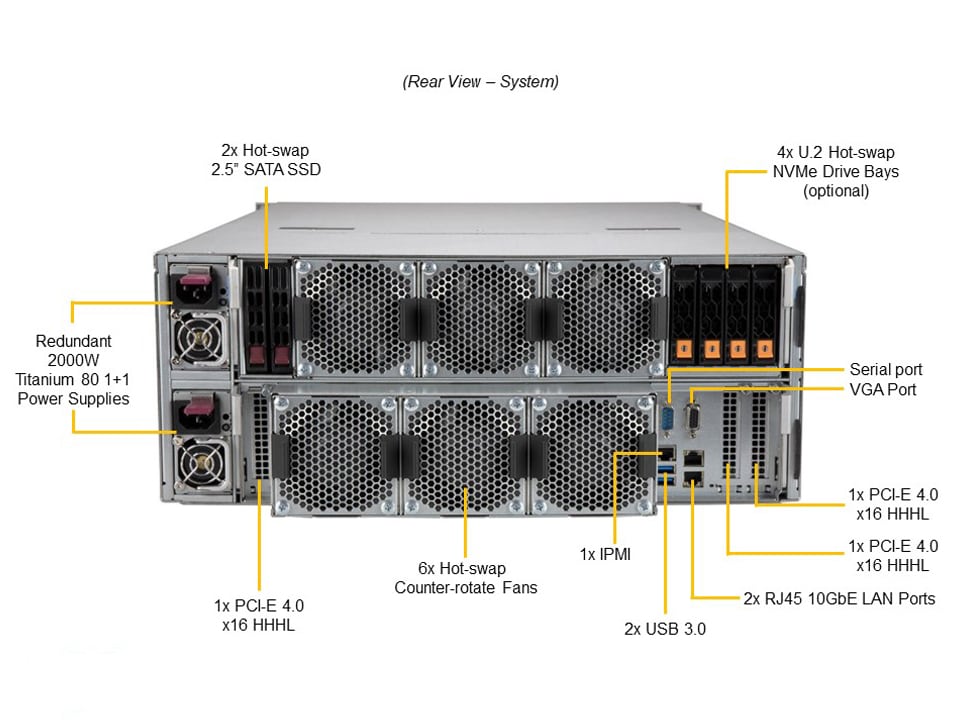 (Rear View – System)

2x Hot-swap
2.5" SATA SSD

4x U.2 Hot-swap
NVMe Drive Bays
(optional)

Redundant
2000W
Titanium 80 1+1
Power Supplies

Serial port

VGA Port

1x PCI-E 4.0
x16 HHHL

1x PCI-E 4.0
x16 HHHL

1x IPMI

6x Hot-swap
Counter-rotate Fans

2x RJ45 10GbE LAN Ports

1x PCI-E 4.0
x16 HHHL

2x USB 3.0