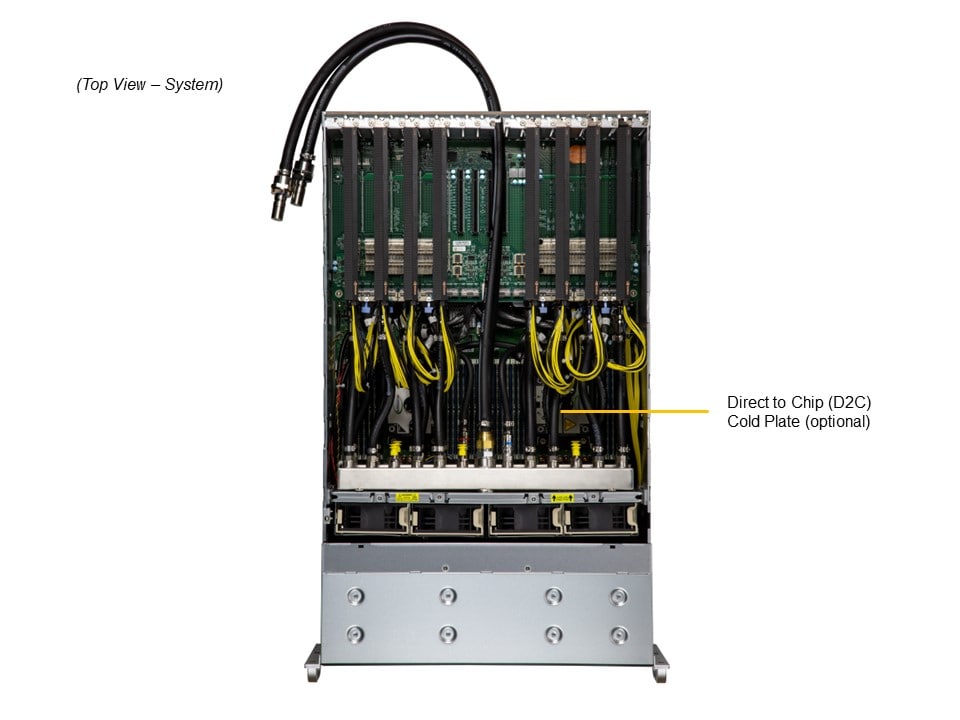 (Top View – System)

Direct to Chip (D2C) Cold Plate (optional)