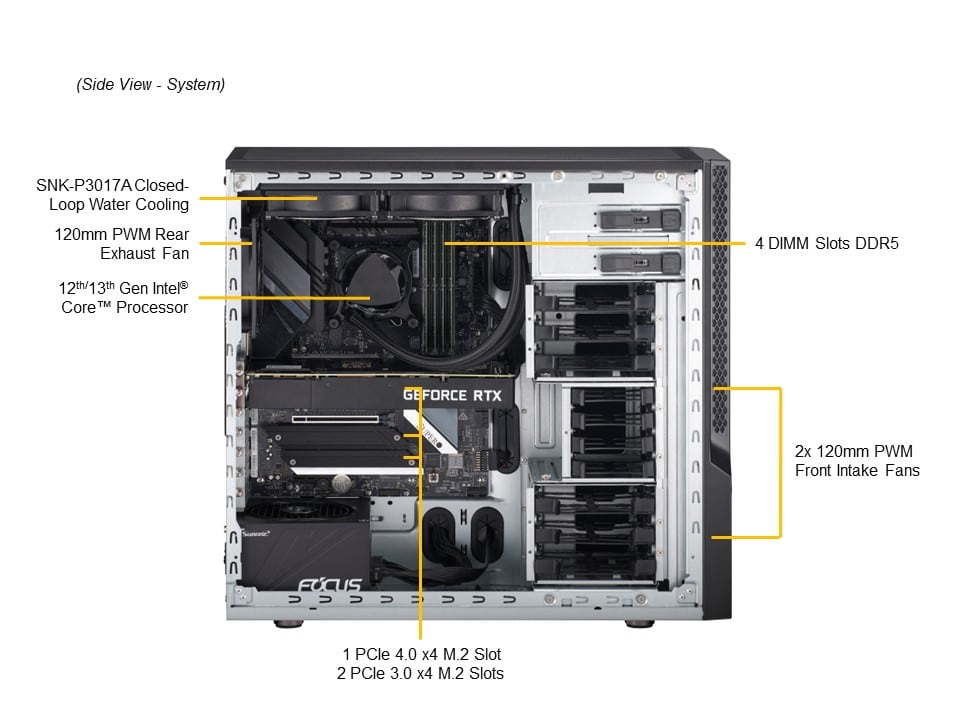 (Side View - System)

SNK-P3017A Closed-Loop Water Cooling

120mm PWM Rear Exhaust Fan

12$^{th}$/13$^{th}$ Gen Intel® Core™ Processor

4 DIMM Slots DDR5

GEFORCE RTX

2x 120mm PWM Front Intake Fans

FOCUS

1 PCIe 4.0 x4 M.2 Slot
2 PCIe 3.0 x4 M.2 Slots