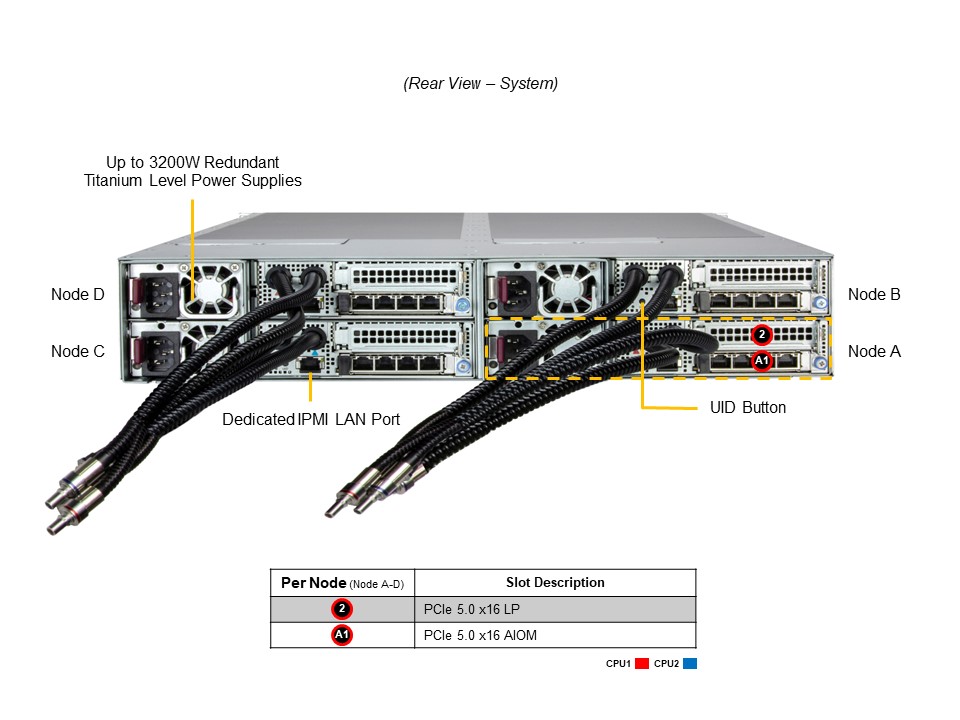 (Rear View – System)

Up to 3200W Redundant Titanium Level Power Supplies

Node D

Node C

Node B

Node A

2

A1

Dedicated IPMI LAN Port

UID Button

| Per Node (Node A-D) | Slot Description |
|---|---|
| 2 | PCIe 5.0 x16 LP |
| A1 | PCIe 5.0 x16 AIOM |

CPU1 CPU2