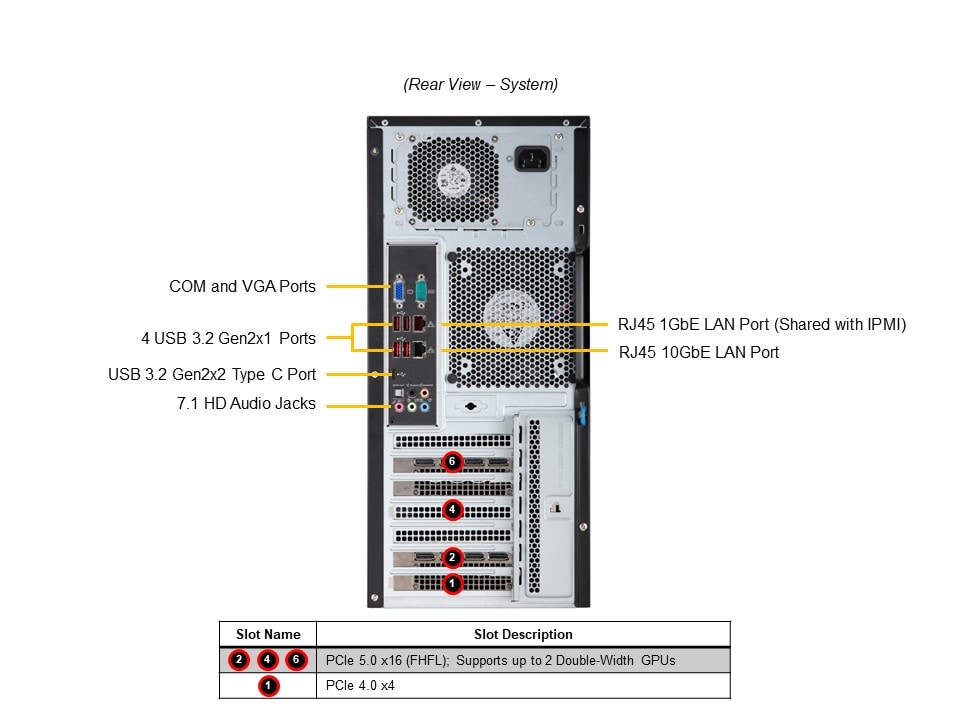 (Rear View – System)

COM and VGA Ports
4 USB 3.2 Gen2x1 Ports
USB 3.2 Gen2x2 Type C Port
7.1 HD Audio Jacks

RJ45 1GbE LAN Port (Shared with IPMI)
RJ45 10GbE LAN Port

6
4
2
1

| Slot Name | Slot Description |
|---|---|
| 2 4 6 | PCIe 5.0 x16 (FHFL); Supports up to 2 Double-Width GPUs |
| 1 | PCIe 4.0 x4 |