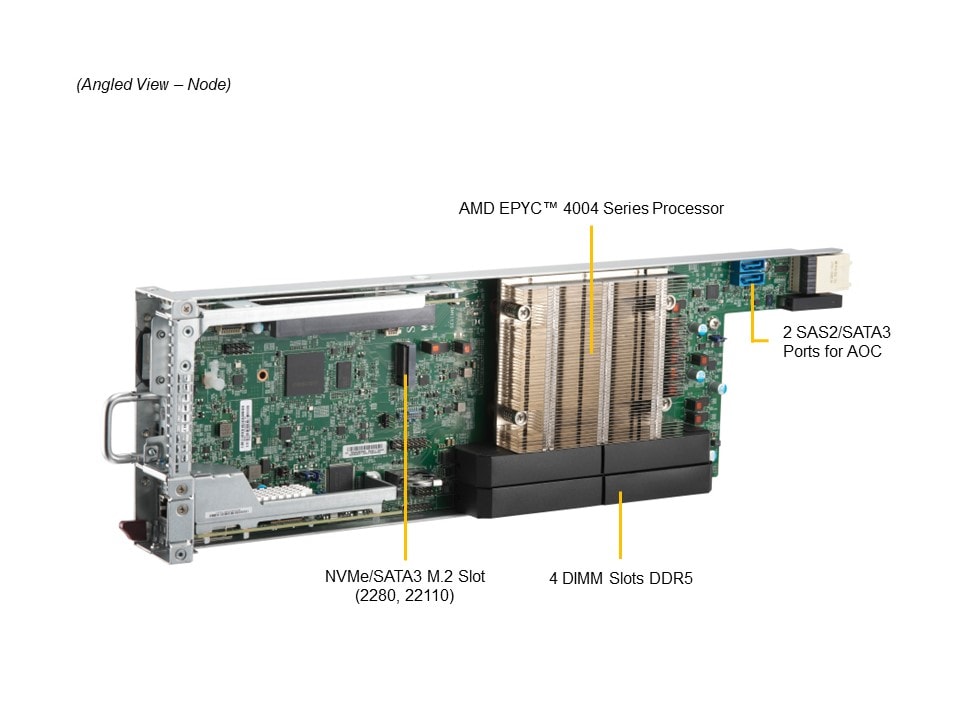 (Angled View – Node)

AMD EPYC™ 4004 Series Processor

2 SAS2/SATA3 Ports for AOC

NVMe/SATA3 M.2 Slot (2280, 22110)

4 DIMM Slots DDR5