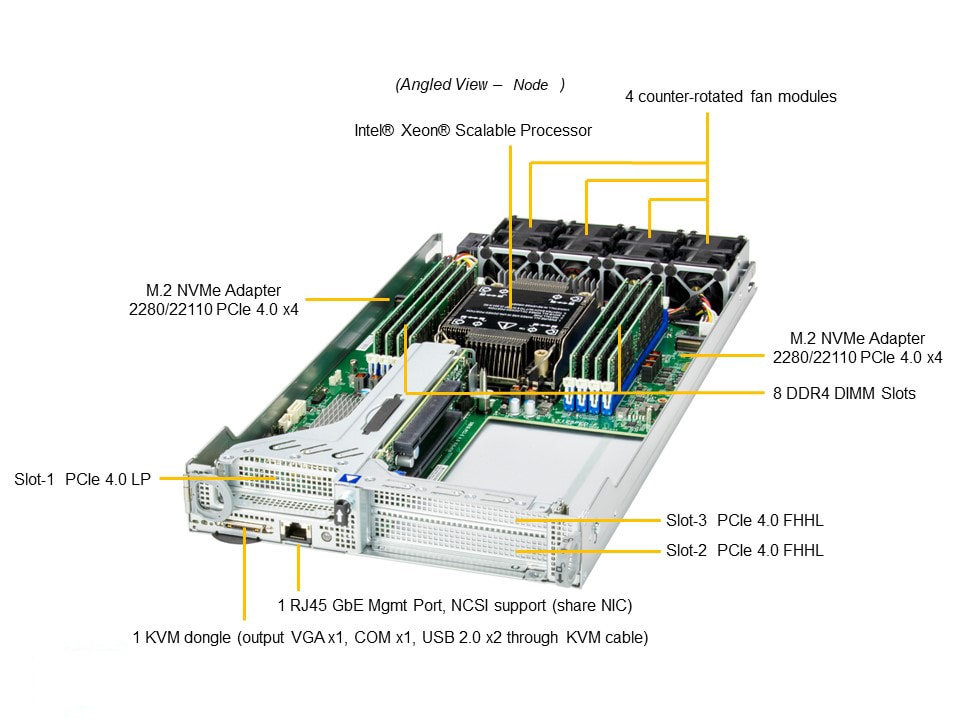 (Angled View – Node )

4 counter-rotated fan modules

Intel® Xeon® Scalable Processor

M.2 NVMe Adapter
2280/22110 PCIe 4.0 x4

M.2 NVMe Adapter
2280/22110 PCIe 4.0 x4

8 DDR4 DIMM Slots

Slot-1 PCIe 4.0 LP

Slot-3 PCIe 4.0 FHHL

Slot-2 PCIe 4.0 FHHL

1 RJ45 GbE Mgmt Port, NCSI support (share NIC)

1 KVM dongle (output VGA x1, COM x1, USB 2.0 x2 through KVM cable)