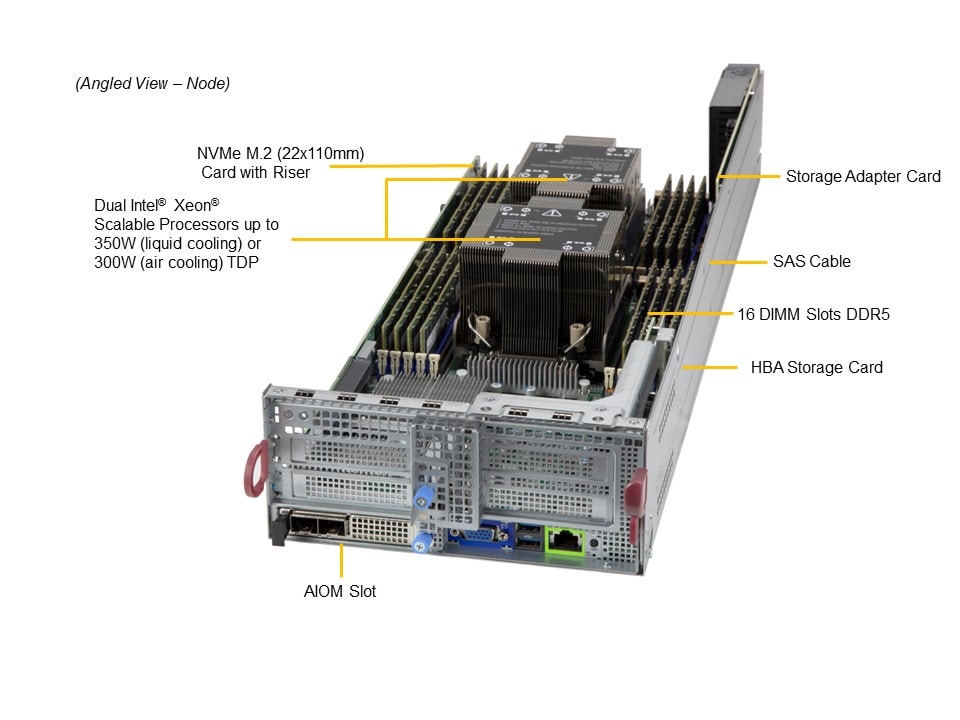 (Angled View – Node)

NVMe M.2 (22x110mm) Card with Riser

Dual Intel® Xeon® Scalable Processors up to 350W (liquid cooling) or 300W (air cooling) TDP

Storage Adapter Card

SAS Cable

16 DIMM Slots DDR5

HBA Storage Card

AIOM Slot