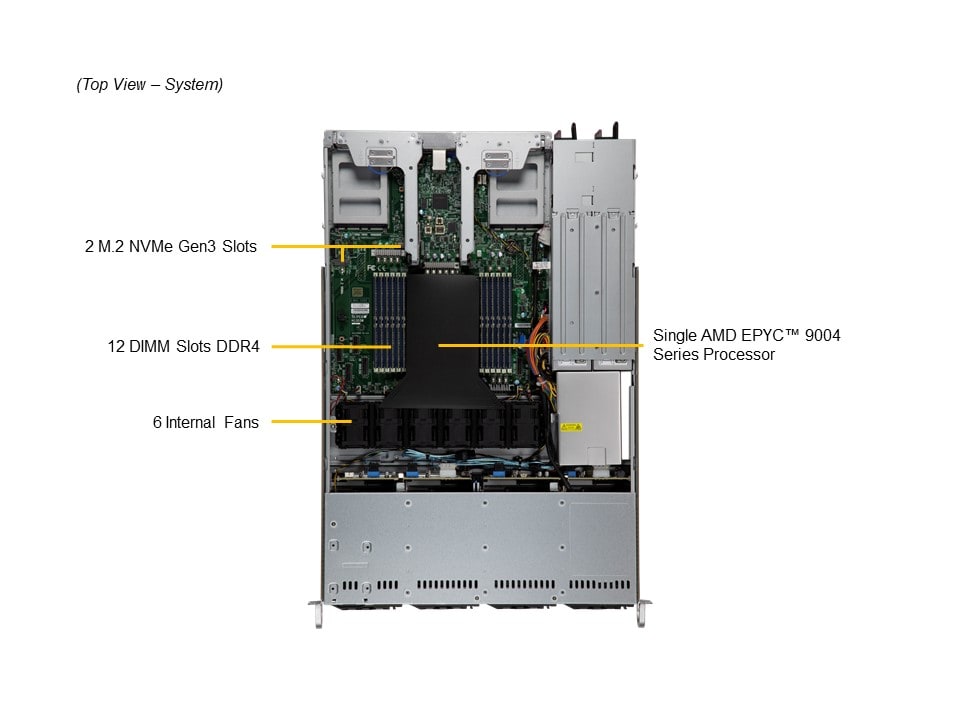 (Top View – System)

2 M.2 NVMe Gen3 Slots

12 DIMM Slots DDR4

6 Internal Fans

Single AMD EPYC™ 9004 Series Processor