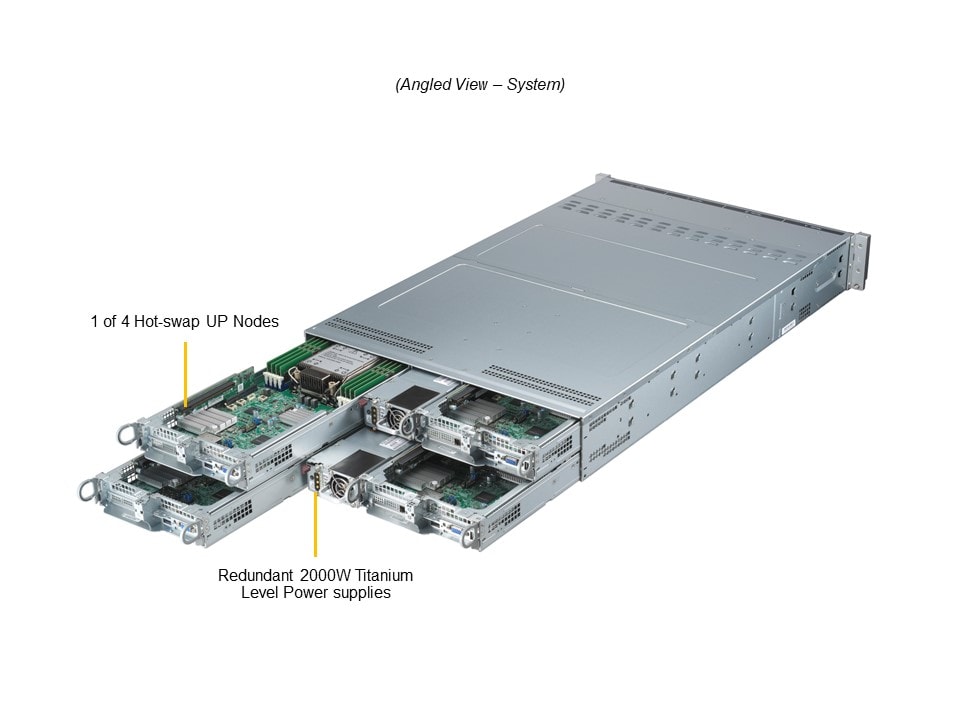 (Angled View – System)

1 of 4 Hot-swap UP Nodes

Redundant 2000W Titanium Level Power supplies