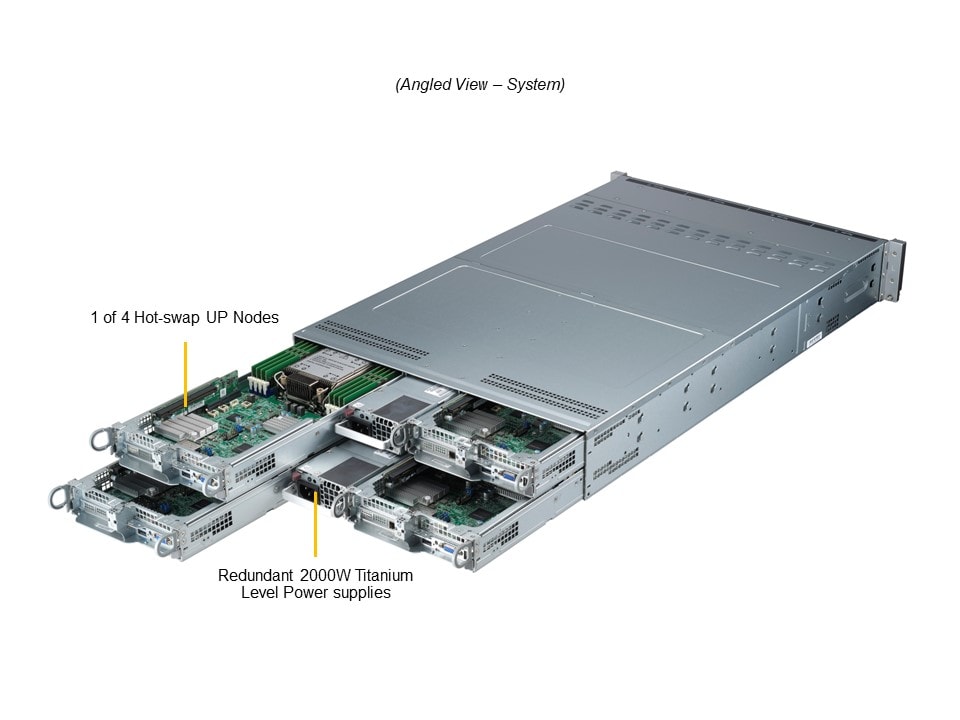 (Angled View – System)

1 of 4 Hot-swap UP Nodes

Redundant 2000W Titanium Level Power supplies